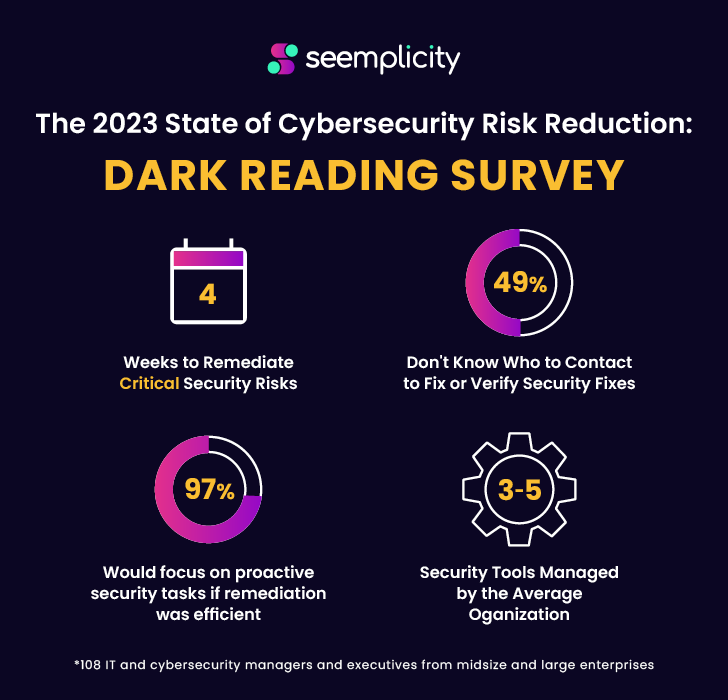 seemplicity

The 2023 State of Cybersecurity Risk Reduction:

DARK READING SURVEY

4

Weeks to Remediate Critical Security Risks

49%

Don't Know Who to Contact to Fix or Verify Security Fixes

97%

Would focus on proactive security tasks if remediation was efficient

3-5

Security Tools Managed by the Average Oganization

*108 IT and cybersecurity managers and executives from midsize and large enterprises